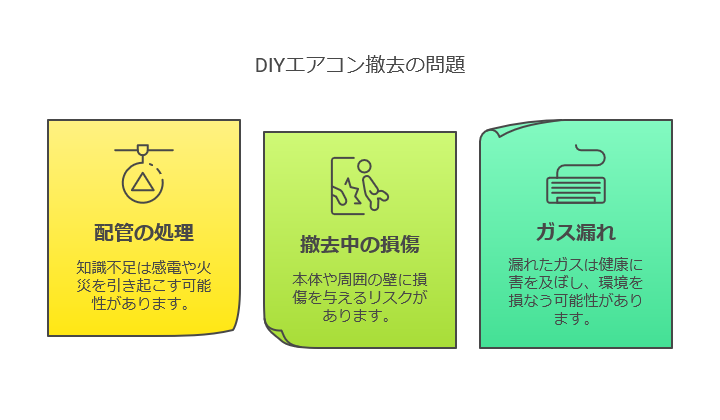 DIYエアコン撤去の問題

配管の処理

知識不足は感電や火災を引き起こす可能性があります。

撤去中の損傷

本体や周囲の壁に損傷を与えるリスクがあります。

ガス漏れ

漏れたガスは健康に害を及ぼし、環境を損なう可能性があります。